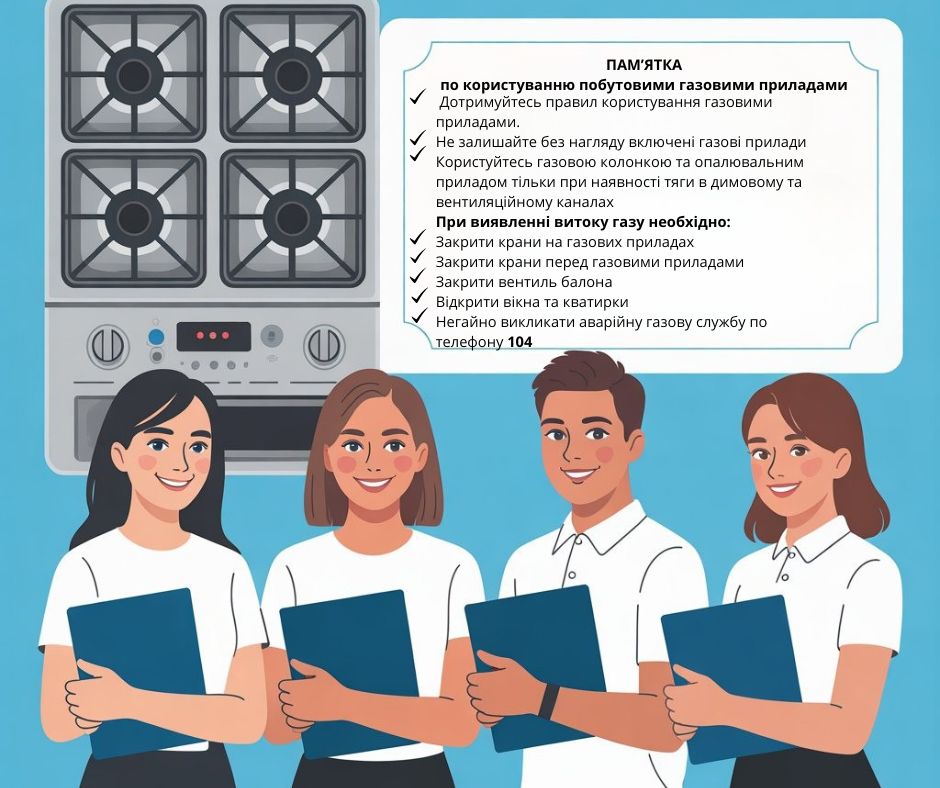 ПАМ'ЯТКА
по користуванню побутовими газовими приладами

✓ Дотримуйтесь правил користування газовими приладами.
✓ Не залишайте без нагляду включені газові прилади
✓ Користуйтесь газовою колонкою та опалювальним приладом тільки при наявності тяги в димовому та вентиляційному каналах

При виявленні витоку газу необхідно:
✓ Закрити крани на газових приладах
✓ Закрити крани перед газовими приладами
✓ Закрити вентиль балона
✓ Відкрити вікна та кватирки
✓ Негайно викликати аварійну газову службу по телефону 104